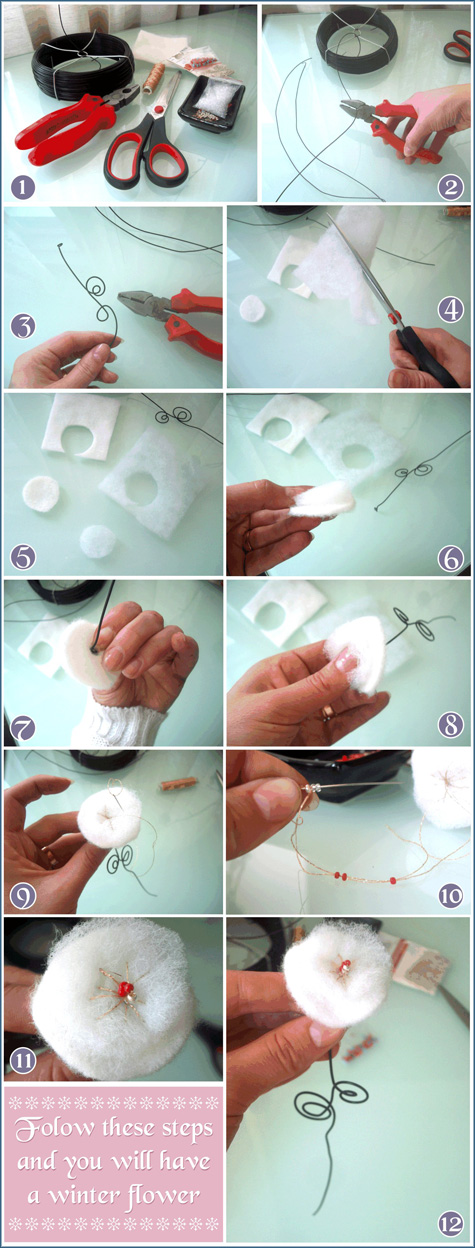 1

2

3

4

5

6

7

8

9

10

11

12

Folow these steps and you will have a winter flower