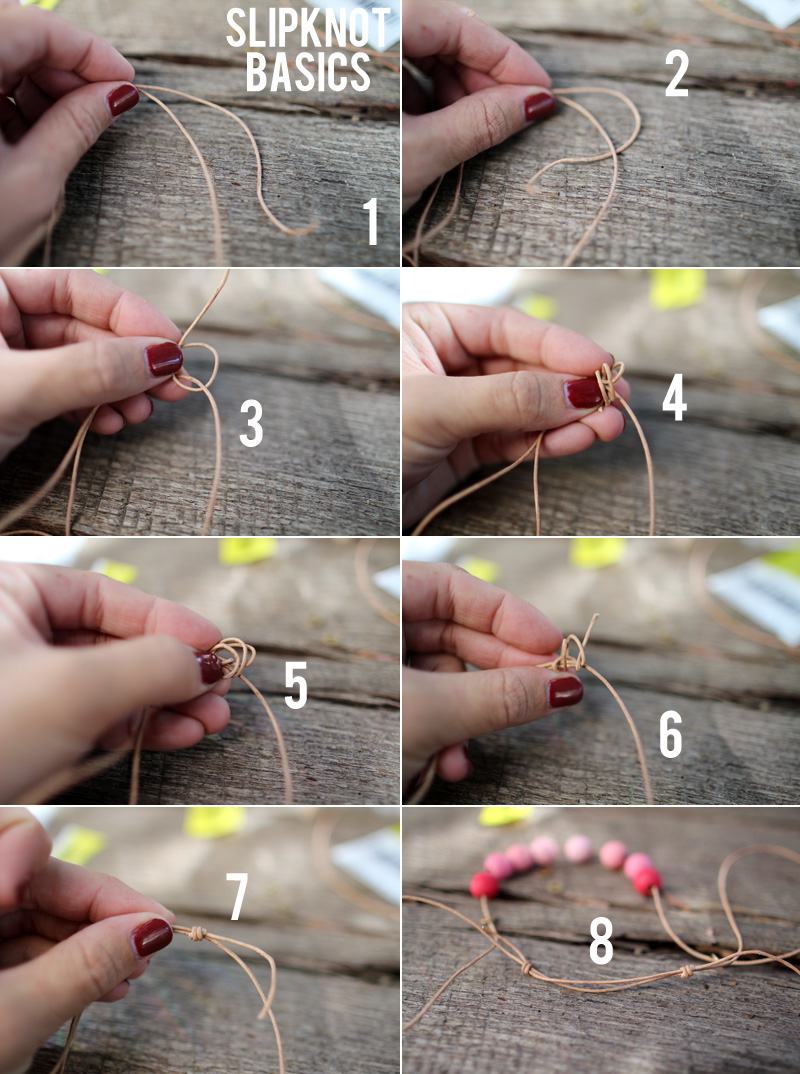 SLIPKNOT BASICS

1

2

3

4

5

6

7

8