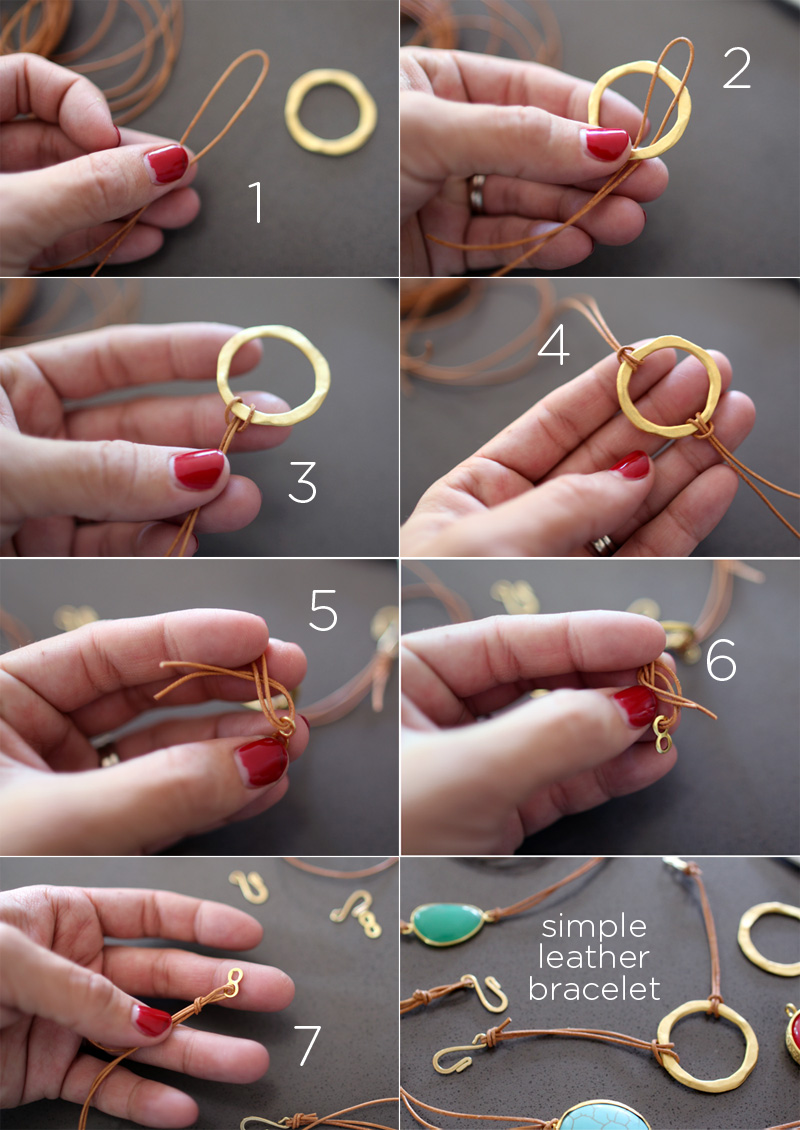 1

2

3

4

5

6

7

simple leather bracelet